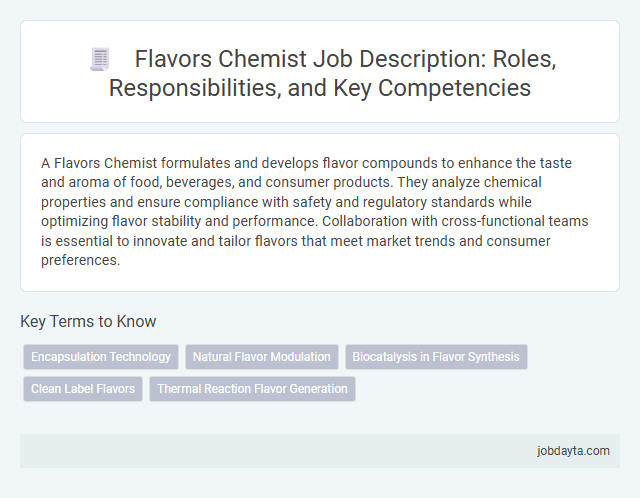 Flavors Chemist Job Description: Roles, Responsibilities, and Key Competencies

A Flavors Chemist formulates and develops flavor compounds to enhance the taste and aroma of food, beverages, and consumer products. They analyze chemical properties and ensure compliance with safety and regulatory standards while optimizing flavor stability and performance. Collaboration with cross-functional teams is essential to innovate and tailor flavors that meet market trends and consumer preferences.

Key Terms to Know

Encapsulation Technology
Natural Flavor Modulation
Biocatalysis in Flavor Synthesis
Clean Label Flavors
Thermal Reaction Flavor Generation

jobdayta.com