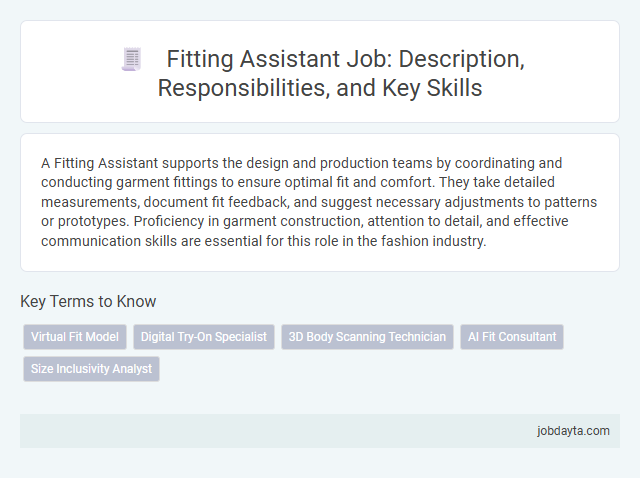 Fitting Assistant Job: Description, Responsibilities, and Key Skills

A Fitting Assistant supports the design and production teams by coordinating and conducting garment fittings to ensure optimal fit and comfort. They take detailed measurements, document fit feedback, and suggest necessary adjustments to patterns or prototypes. Proficiency in garment construction, attention to detail, and effective communication skills are essential for this role in the fashion industry.

Key Terms to Know

Virtual Fit Model

Digital Try-On Specialist

3D Body Scanning Technician

AI Fit Consultant

Size Inclusivity Analyst

jobdayta.com