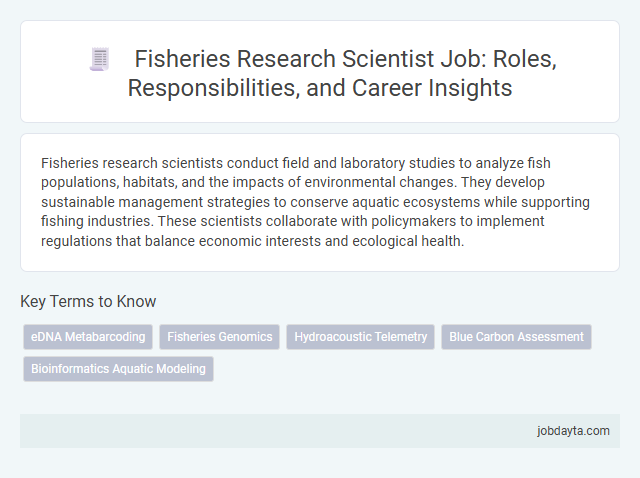 Fisheries Research Scientist Job: Roles, Responsibilities, and Career Insights

Fisheries research scientists conduct field and laboratory studies to analyze fish populations, habitats, and the impacts of environmental changes. They develop sustainable management strategies to conserve aquatic ecosystems while supporting fishing industries. These scientists collaborate with policymakers to implement regulations that balance economic interests and ecological health.

Key Terms to Know

eDNA Metabarcoding
Fisheries Genomics
Hydroacoustic Telemetry
Blue Carbon Assessment
Bioinformatics Aquatic Modeling

jobdayta.com