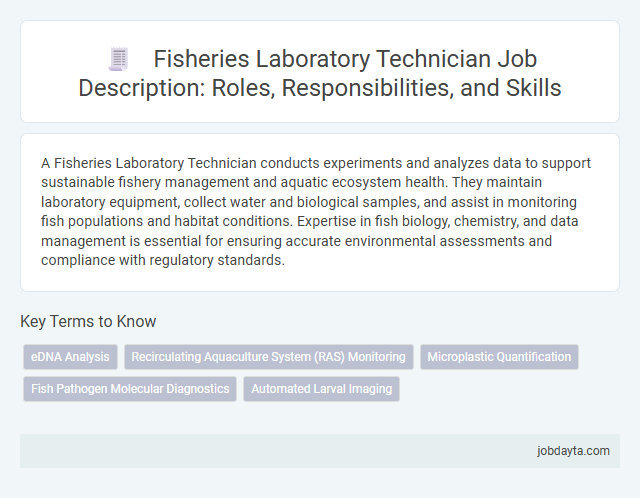 Fisheries Laboratory Technician Job Description: Roles, Responsibilities, and Skills

A Fisheries Laboratory Technician conducts experiments and analyzes data to support sustainable fishery management and aquatic ecosystem health. They maintain laboratory equipment, collect water and biological samples, and assist in monitoring fish populations and habitat conditions. Expertise in fish biology, chemistry, and data management is essential for ensuring accurate environmental assessments and compliance with regulatory standards.

Key Terms to Know

eDNA Analysis
Recirculating Aquaculture System (RAS) Monitoring
Microplastic Quantification
Fish Pathogen Molecular Diagnostics
Automated Larval Imaging

jobdayta.com