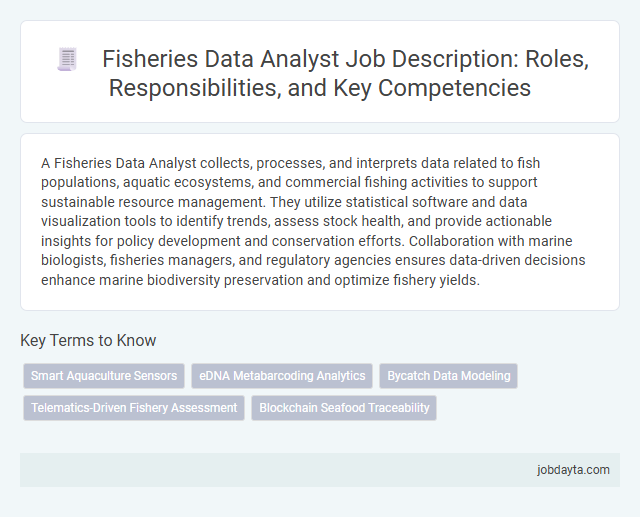 Fisheries Data Analyst Job Description: Roles, Responsibilities, and Key Competencies

A Fisheries Data Analyst collects, processes, and interprets data related to fish populations, aquatic ecosystems, and commercial fishing activities to support sustainable resource management. They utilize statistical software and data visualization tools to identify trends, assess stock health, and provide actionable insights for policy development and conservation efforts. Collaboration with marine biologists, fisheries managers, and regulatory agencies ensures data-driven decisions enhance marine biodiversity preservation and optimize fishery yields.

Key Terms to Know

Smart Aquaculture Sensors

eDNA Metabarcoding Analytics

Bycatch Data Modeling

Telematics-Driven Fishery Assessment

Blockchain Seafood Traceability

jobdayta.com