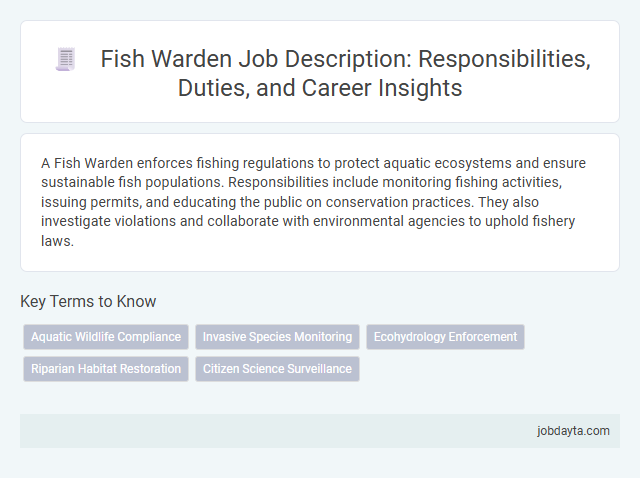 Fish Warden Job Description: Responsibilities, Duties, and Career Insights

A Fish Warden enforces fishing regulations to protect aquatic ecosystems and ensure sustainable fish populations. Responsibilities include monitoring fishing activities, issuing permits, and educating the public on conservation practices. They also investigate violations and collaborate with environmental agencies to uphold fishery laws.

Key Terms to Know

Aquatic Wildlife Compliance

Invasive Species Monitoring

Ecohydrology Enforcement

Riparian Habitat Restoration

Citizen Science Surveillance

jobdayta.com