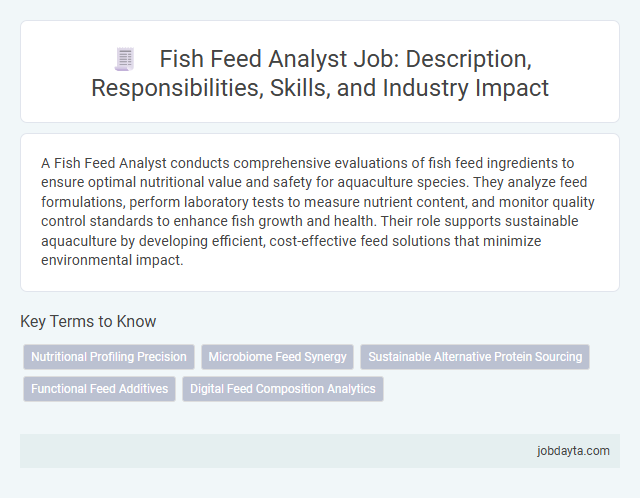 Fish Feed Analyst Job: Description, Responsibilities, Skills, and Industry Impact

A Fish Feed Analyst conducts comprehensive evaluations of fish feed ingredients to ensure optimal nutritional value and safety for aquaculture species. They analyze feed formulations, perform laboratory tests to measure nutrient content, and monitor quality control standards to enhance fish growth and health. Their role supports sustainable aquaculture by developing efficient, cost-effective feed solutions that minimize environmental impact.

Key Terms to Know

Nutritional Profiling Precision

Microbiome Feed Synergy

Sustainable Alternative Protein Sourcing

Functional Feed Additives

Digital Feed Composition Analytics

jobdayta.com