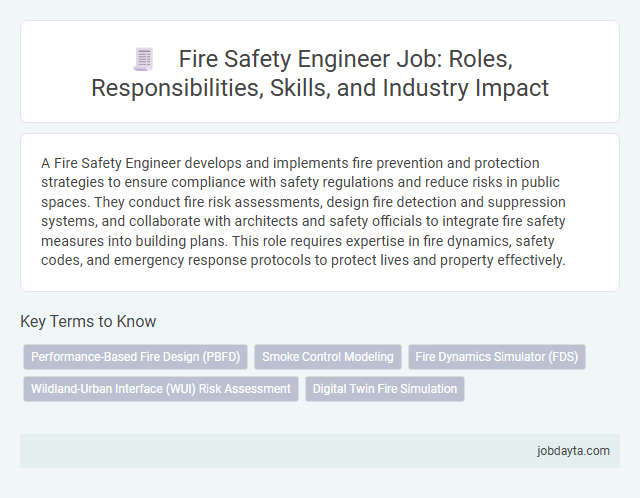 Fire Safety Engineer Job: Roles, Responsibilities, Skills, and Industry Impact

A Fire Safety Engineer develops and implements fire prevention and protection strategies to ensure compliance with safety regulations and reduce risks in public spaces. They conduct fire risk assessments, design fire detection and suppression systems, and collaborate with architects and safety officials to integrate fire safety measures into building plans. This role requires expertise in fire dynamics, safety codes, and emergency response protocols to protect lives and property effectively.

Key Terms to Know

Performance-Based Fire Design (PBFD)

Smoke Control Modeling

Fire Dynamics Simulator (FDS)

Wildland-Urban Interface (WUI) Risk Assessment

Digital Twin Fire Simulation

jobdayta.com