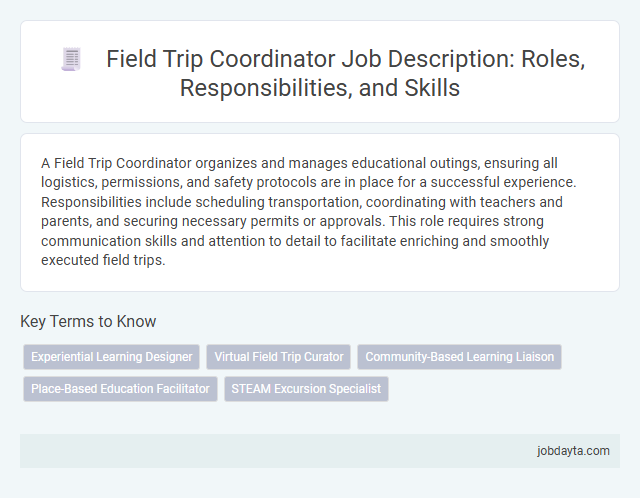 Field Trip Coordinator Job Description: Roles, Responsibilities, and Skills

A Field Trip Coordinator organizes and manages educational outings, ensuring all logistics, permissions, and safety protocols are in place for a successful experience. Responsibilities include scheduling transportation, coordinating with teachers and parents, and securing necessary permits or approvals. This role requires strong communication skills and attention to detail to facilitate enriching and smoothly executed field trips.

Key Terms to Know

Experiential Learning Designer

Virtual Field Trip Curator

Community-Based Learning Liaison

Place-Based Education Facilitator

STEAM Excursion Specialist

jobdayta.com