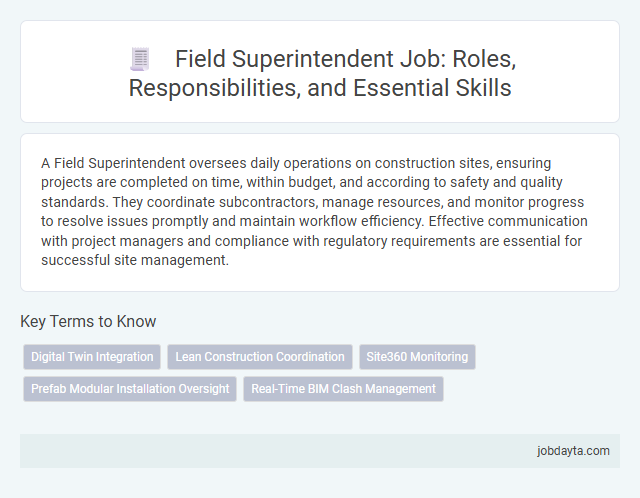 Field Superintendent Job: Roles, Responsibilities, and Essential Skills

A Field Superintendent oversees daily operations on construction sites, ensuring projects are completed on time, within budget, and according to safety and quality standards. They coordinate subcontractors, manage resources, and monitor progress to resolve issues promptly and maintain workflow efficiency. Effective communication with project managers and compliance with regulatory requirements are essential for successful site management.

Key Terms to Know

Digital Twin Integration

Lean Construction Coordination

Site360 Monitoring

Prefab Modular Installation Oversight

Real-Time BIM Clash Management

jobdayta.com