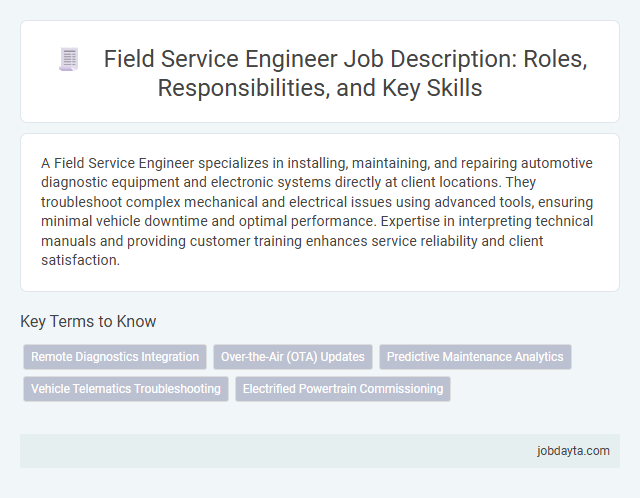 Field Service Engineer Job Description: Roles, Responsibilities, and Key Skills

A Field Service Engineer specializes in installing, maintaining, and repairing automotive diagnostic equipment and electronic systems directly at client locations. They troubleshoot complex mechanical and electrical issues using advanced tools, ensuring minimal vehicle downtime and optimal performance. Expertise in interpreting technical manuals and providing customer training enhances service reliability and client satisfaction.

Key Terms to Know

Remote Diagnostics Integration

Over-the-Air (OTA) Updates

Predictive Maintenance Analytics

Vehicle Telematics Troubleshooting

Electrified Powertrain Commissioning

jobdayta.com