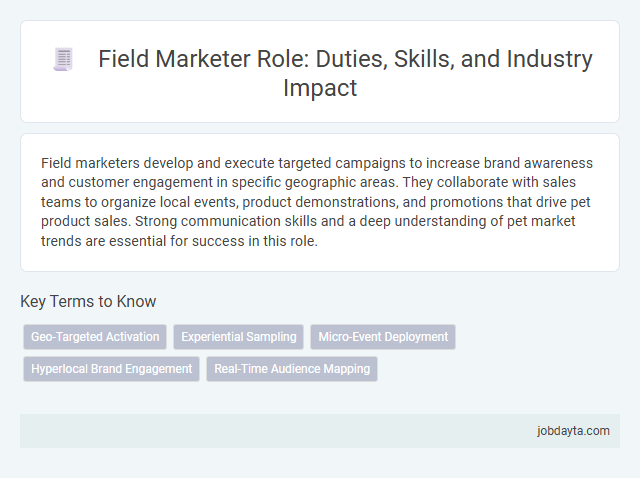 Field Marketer Role: Duties, Skills, and Industry Impact

Field marketers develop and execute targeted campaigns to increase brand awareness and customer engagement in specific geographic areas. They collaborate with sales teams to organize local events, product demonstrations, and promotions that drive pet product sales. Strong communication skills and a deep understanding of pet market trends are essential for success in this role.

Key Terms to Know

Geo-Targeted Activation
Experiential Sampling
Micro-Event Deployment
Hyperlocal Brand Engagement
Real-Time Audience Mapping

jobdayta.com