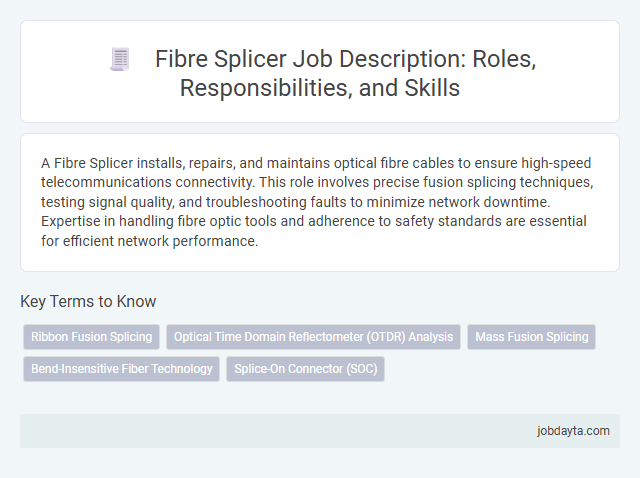 Fibre Splicer Job Description: Roles, Responsibilities, and Skills

A Fibre Splicer installs, repairs, and maintains optical fibre cables to ensure high-speed telecommunications connectivity. This role involves precise fusion splicing techniques, testing signal quality, and troubleshooting faults to minimize network downtime. Expertise in handling fibre optic tools and adherence to safety standards are essential for efficient network performance.

Key Terms to Know

Ribbon Fusion Splicing

Optical Time Domain Reflectometer (OTDR) Analysis

Mass Fusion Splicing

Bend-Insensitive Fiber Technology

Splice-On Connector (SOC)

jobdayta.com