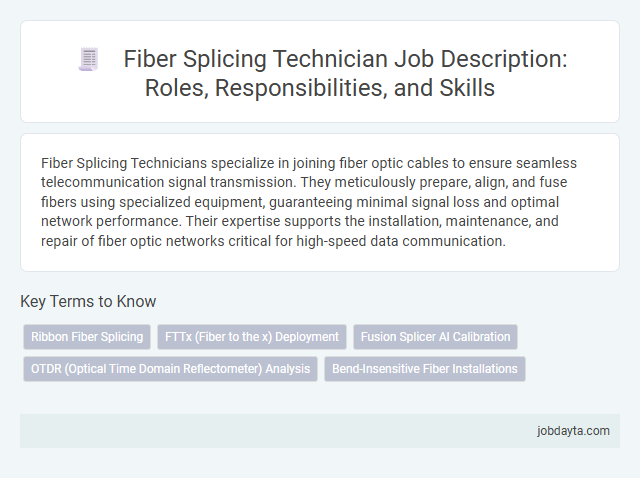 Fiber Splicing Technician Job Description: Roles, Responsibilities, and Skills

Fiber Splicing Technicians specialize in joining fiber optic cables to ensure seamless telecommunication signal transmission. They meticulously prepare, align, and fuse fibers using specialized equipment, guaranteeing minimal signal loss and optimal network performance. Their expertise supports the installation, maintenance, and repair of fiber optic networks critical for high-speed data communication.

Key Terms to Know

Ribbon Fiber Splicing

FTTx (Fiber to the x) Deployment

Fusion Splicer AI Calibration

OTDR (Optical Time Domain Reflectometer) Analysis

Bend-Insensitive Fiber Installations

jobdayta.com