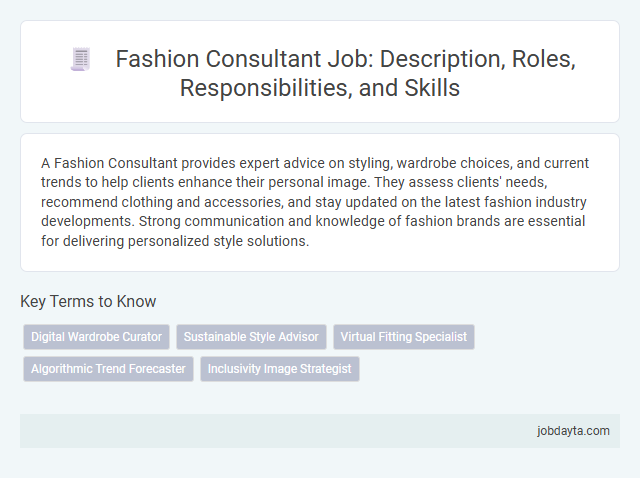 Fashion Consultant Job: Description, Roles, Responsibilities, and Skills

A Fashion Consultant provides expert advice on styling, wardrobe choices, and current trends to help clients enhance their personal image. They assess clients' needs, recommend clothing and accessories, and stay updated on the latest fashion industry developments. Strong communication and knowledge of fashion brands are essential for delivering personalized style solutions.

Key Terms to Know

Digital Wardrobe Curator
Sustainable Style Advisor
Virtual Fitting Specialist
Algorithmic Trend Forecaster
Inclusivity Image Strategist

jobdayta.com