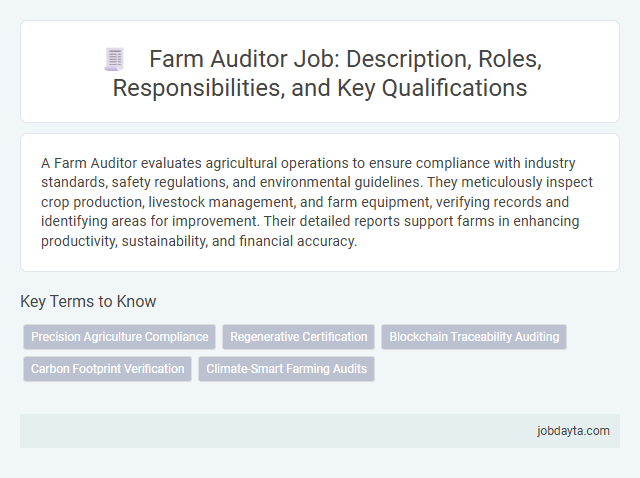 Farm Auditor Job: Description, Roles, Responsibilities, and Key Qualifications

A Farm Auditor evaluates agricultural operations to ensure compliance with industry standards, safety regulations, and environmental guidelines. They meticulously inspect crop production, livestock management, and farm equipment, verifying records and identifying areas for improvement. Their detailed reports support farms in enhancing productivity, sustainability, and financial accuracy.

Key Terms to Know

Precision Agriculture Compliance

Regenerative Certification

Blockchain Traceability Auditing

Carbon Footprint Verification

Climate-Smart Farming Audits

jobdayta.com