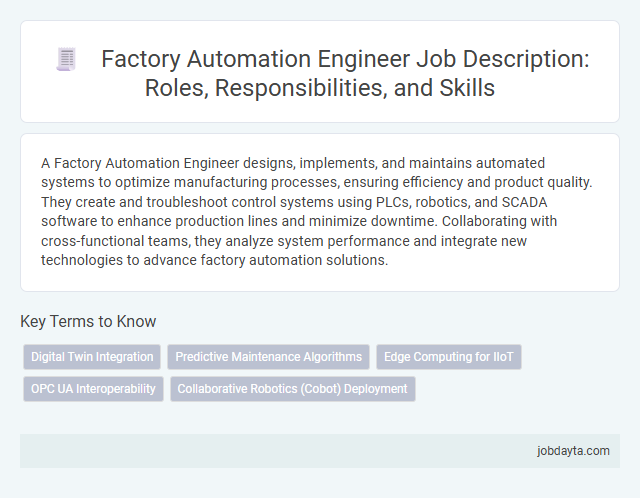 Factory Automation Engineer Job Description: Roles, Responsibilities, and Skills

A Factory Automation Engineer designs, implements, and maintains automated systems to optimize manufacturing processes, ensuring efficiency and product quality. They create and troubleshoot control systems using PLCs, robotics, and SCADA software to enhance production lines and minimize downtime. Collaborating with cross-functional teams, they analyze system performance and integrate new technologies to advance factory automation solutions.

Key Terms to Know

Digital Twin Integration
Predictive Maintenance Algorithms
Edge Computing for IIoT
OPC UA Interoperability
Collaborative Robotics (Cobot) Deployment

jobdayta.com