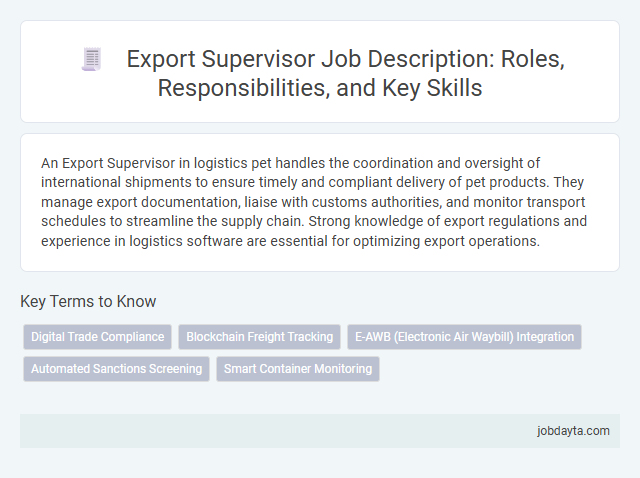 Export Supervisor Job Description: Roles, Responsibilities, and Key Skills

An Export Supervisor in logistics pet handles the coordination and oversight of international shipments to ensure timely and compliant delivery of pet products. They manage export documentation, liaise with customs authorities, and monitor transport schedules to streamline the supply chain. Strong knowledge of export regulations and experience in logistics software are essential for optimizing export operations.

Key Terms to Know

Digital Trade Compliance

Blockchain Freight Tracking

E-AWB (Electronic Air Waybill) Integration

Automated Sanctions Screening

Smart Container Monitoring

jobdayta.com