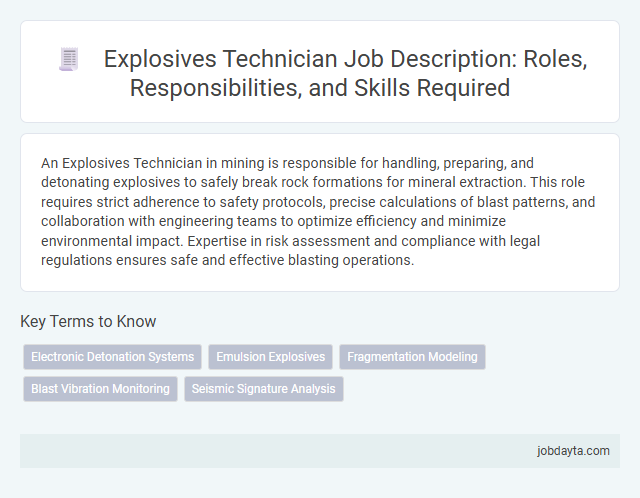 Explosives Technician Job Description: Roles, Responsibilities, and Skills Required

An Explosives Technician in mining is responsible for handling, preparing, and detonating explosives to safely break rock formations for mineral extraction. This role requires strict adherence to safety protocols, precise calculations of blast patterns, and collaboration with engineering teams to optimize efficiency and minimize environmental impact. Expertise in risk assessment and compliance with legal regulations ensures safe and effective blasting operations.

Key Terms to Know

Electronic Detonation Systems
Emulsion Explosives
Fragmentation Modeling
Blast Vibration Monitoring
Seismic Signature Analysis

jobdayta.com