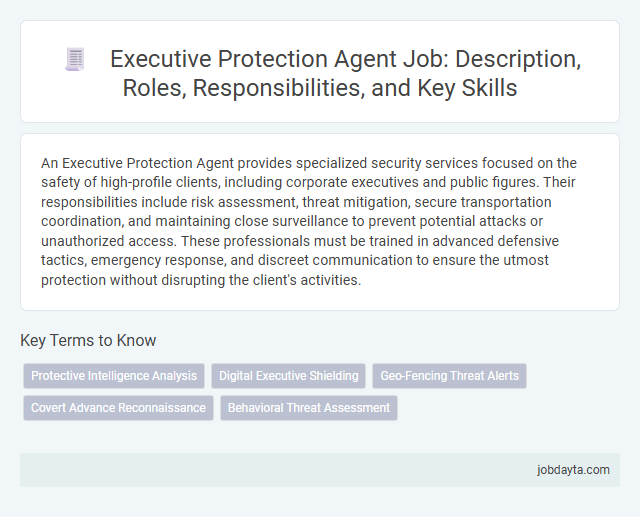 Executive Protection Agent Job: Description, Roles, Responsibilities, and Key Skills

An Executive Protection Agent provides specialized security services focused on the safety of high-profile clients, including corporate executives and public figures. Their responsibilities include risk assessment, threat mitigation, secure transportation coordination, and maintaining close surveillance to prevent potential attacks or unauthorized access. These professionals must be trained in advanced defensive tactics, emergency response, and discreet communication to ensure the utmost protection without disrupting the client's activities.

Key Terms to Know

Protective Intelligence Analysis

Digital Executive Shielding

Geo-Fencing Threat Alerts

Covert Advance Reconnaissance

Behavioral Threat Assessment

jobdayta.com