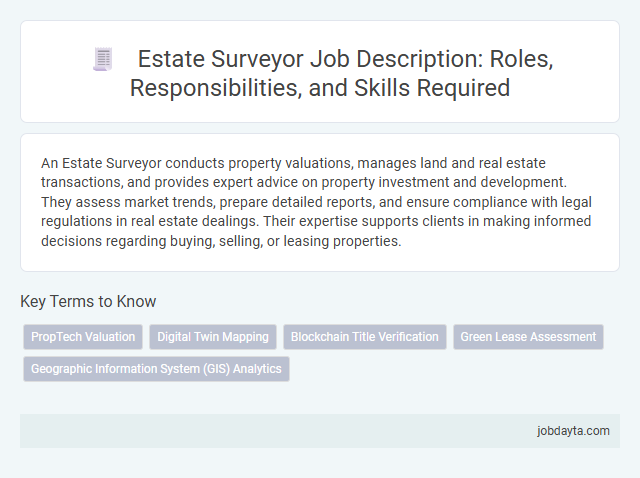 Estate Surveyor Job Description: Roles, Responsibilities, and Skills Required

An Estate Surveyor conducts property valuations, manages land and real estate transactions, and provides expert advice on property investment and development. They assess market trends, prepare detailed reports, and ensure compliance with legal regulations in real estate dealings. Their expertise supports clients in making informed decisions regarding buying, selling, or leasing properties.

Key Terms to Know

PropTech Valuation

Digital Twin Mapping

Blockchain Title Verification

Green Lease Assessment

Geographic Information System (GIS) Analytics

jobdayta.com