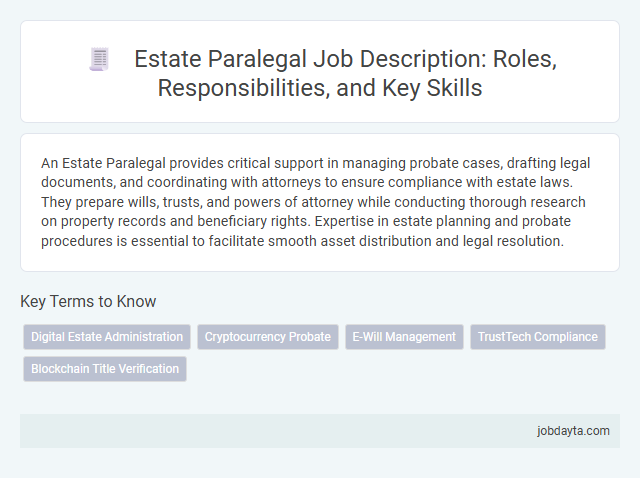 Estate Paralegal Job Description: Roles, Responsibilities, and Key Skills

An Estate Paralegal provides critical support in managing probate cases, drafting legal documents, and coordinating with attorneys to ensure compliance with estate laws. They prepare wills, trusts, and powers of attorney while conducting thorough research on property records and beneficiary rights. Expertise in estate planning and probate procedures is essential to facilitate smooth asset distribution and legal resolution.

Key Terms to Know

Digital Estate Administration

Cryptocurrency Probate

E-Will Management

TrustTech Compliance

Blockchain Title Verification

jobdayta.com