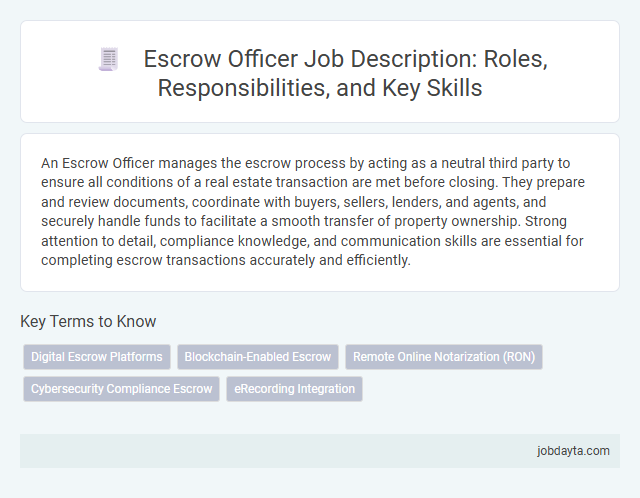 Escrow Officer Job Description: Roles, Responsibilities, and Key Skills

An Escrow Officer manages the escrow process by acting as a neutral third party to ensure all conditions of a real estate transaction are met before closing. They prepare and review documents, coordinate with buyers, sellers, lenders, and agents, and securely handle funds to facilitate a smooth transfer of property ownership. Strong attention to detail, compliance knowledge, and communication skills are essential for completing escrow transactions accurately and efficiently.

Key Terms to Know

Digital Escrow Platforms
Blockchain-Enabled Escrow
Remote Online Notarization (RON)
Cybersecurity Compliance Escrow
eRecording Integration

jobdayta.com