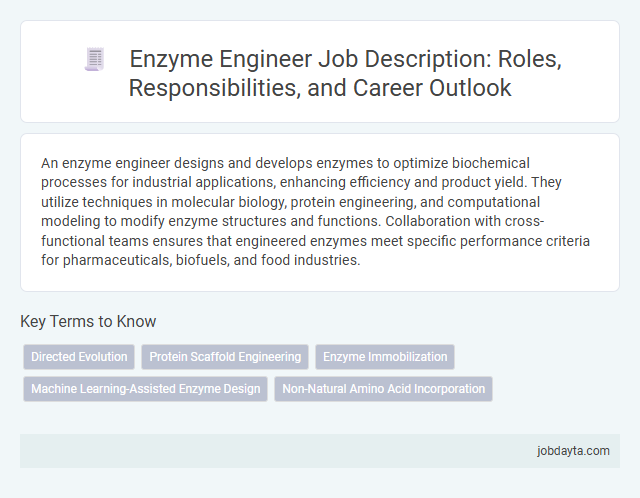 Enzyme Engineer Job Description: Roles, Responsibilities, and Career Outlook

An enzyme engineer designs and develops enzymes to optimize biochemical processes for industrial applications, enhancing efficiency and product yield. They utilize techniques in molecular biology, protein engineering, and computational modeling to modify enzyme structures and functions. Collaboration with cross-functional teams ensures that engineered enzymes meet specific performance criteria for pharmaceuticals, biofuels, and food industries.

Key Terms to Know

Directed Evolution

Protein Scaffold Engineering

Enzyme Immobilization

Machine Learning-Assisted Enzyme Design

Non-Natural Amino Acid Incorporation

jobdayta.com