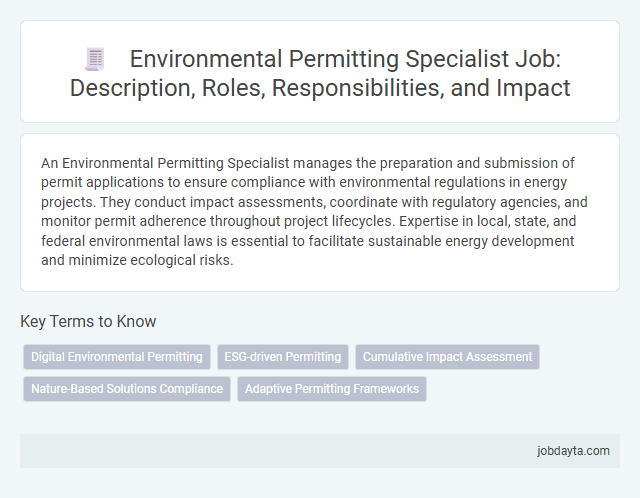 Environmental Permitting Specialist Job: Description, Roles, Responsibilities, and Impact

An Environmental Permitting Specialist manages the preparation and submission of permit applications to ensure compliance with environmental regulations in energy projects. They conduct impact assessments, coordinate with regulatory agencies, and monitor permit adherence throughout project lifecycles. Expertise in local, state, and federal environmental laws is essential to facilitate sustainable energy development and minimize ecological risks.

Key Terms to Know

Digital Environmental Permitting
ESG-driven Permitting
Cumulative Impact Assessment
Nature-Based Solutions Compliance
Adaptive Permitting Frameworks

jobdayta.com