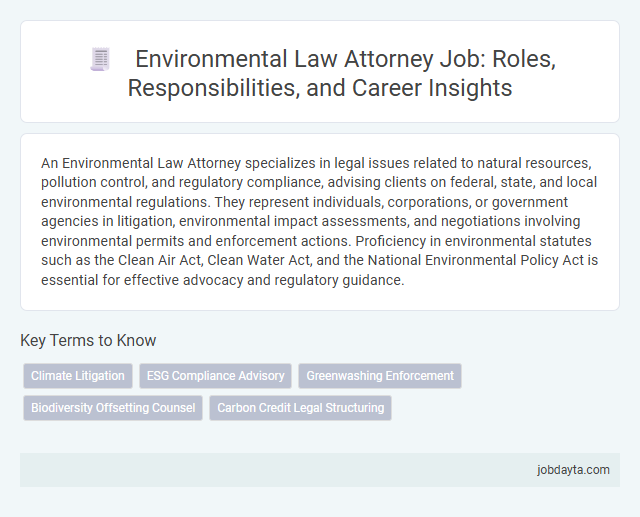 Environmental Law Attorney Job: Roles, Responsibilities, and Career Insights

An Environmental Law Attorney specializes in legal issues related to natural resources, pollution control, and regulatory compliance, advising clients on federal, state, and local environmental regulations. They represent individuals, corporations, or government agencies in litigation, environmental impact assessments, and negotiations involving environmental permits and enforcement actions. Proficiency in environmental statutes such as the Clean Air Act, Clean Water Act, and the National Environmental Policy Act is essential for effective advocacy and regulatory guidance.

Key Terms to Know

Climate Litigation
ESG Compliance Advisory
Greenwashing Enforcement
Biodiversity Offsetting Counsel
Carbon Credit Legal Structuring

jobdayta.com