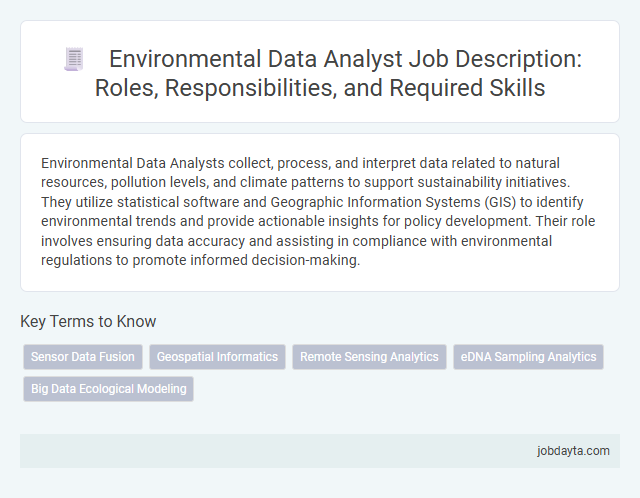 Environmental Data Analyst Job Description: Roles, Responsibilities, and Required Skills

Environmental Data Analysts collect, process, and interpret data related to natural resources, pollution levels, and climate patterns to support sustainability initiatives. They utilize statistical software and Geographic Information Systems (GIS) to identify environmental trends and provide actionable insights for policy development. Their role involves ensuring data accuracy and assisting in compliance with environmental regulations to promote informed decision-making.

Key Terms to Know

Sensor Data Fusion
Geospatial Informatics
Remote Sensing Analytics
eDNA Sampling Analytics
Big Data Ecological Modeling

jobdayta.com