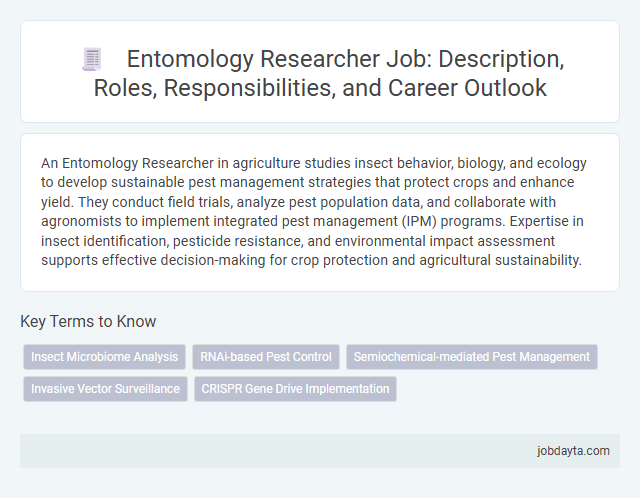 Entomology Researcher Job: Description, Roles, Responsibilities, and Career Outlook

An Entomology Researcher in agriculture studies insect behavior, biology, and ecology to develop sustainable pest management strategies that protect crops and enhance yield. They conduct field trials, analyze pest population data, and collaborate with agronomists to implement integrated pest management (IPM) programs. Expertise in insect identification, pesticide resistance, and environmental impact assessment supports effective decision-making for crop protection and agricultural sustainability.

Key Terms to Know

Insect Microbiome Analysis

RNAi-based Pest Control

Semiochemical-mediated Pest Management

Invasive Vector Surveillance

CRISPR Gene Drive Implementation

jobdayta.com