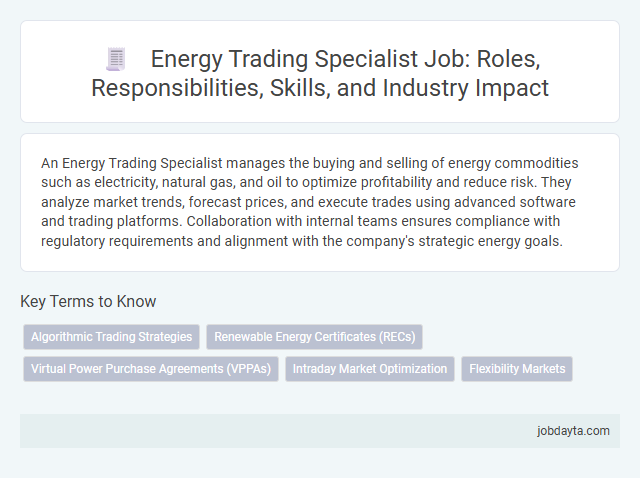 Energy Trading Specialist Job: Roles, Responsibilities, Skills, and Industry Impact

An Energy Trading Specialist manages the buying and selling of energy commodities such as electricity, natural gas, and oil to optimize profitability and reduce risk. They analyze market trends, forecast prices, and execute trades using advanced software and trading platforms. Collaboration with internal teams ensures compliance with regulatory requirements and alignment with the company's strategic energy goals.

Key Terms to Know

Algorithmic Trading Strategies
Renewable Energy Certificates (RECs)
Virtual Power Purchase Agreements (VPPAs)
Intraday Market Optimization
Flexibility Markets

jobdayta.com