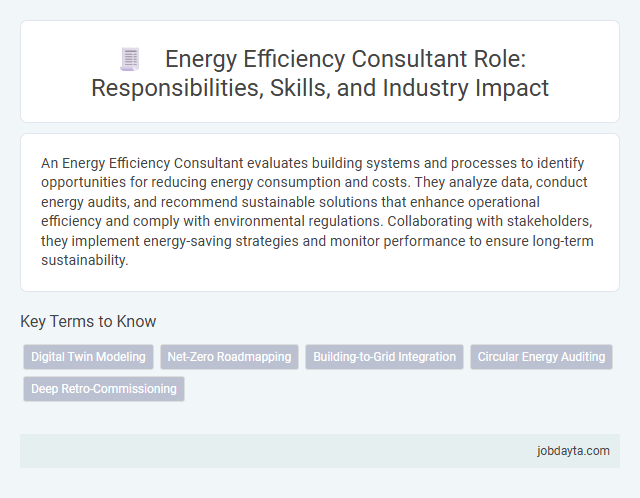 Energy Efficiency Consultant Role: Responsibilities, Skills, and Industry Impact

An Energy Efficiency Consultant evaluates building systems and processes to identify opportunities for reducing energy consumption and costs. They analyze data, conduct energy audits, and recommend sustainable solutions that enhance operational efficiency and comply with environmental regulations. Collaborating with stakeholders, they implement energy-saving strategies and monitor performance to ensure long-term sustainability.

Key Terms to Know

Digital Twin Modeling

Net-Zero Roadmapping

Building-to-Grid Integration

Circular Energy Auditing

Deep Retro-Commissioning

jobdayta.com