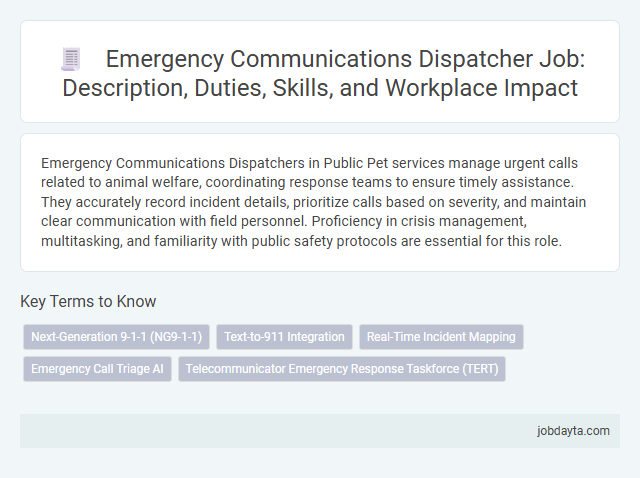 Emergency Communications Dispatcher Job: Description, Duties, Skills, and Workplace Impact

Emergency Communications Dispatchers in Public Pet services manage urgent calls related to animal welfare, coordinating response teams to ensure timely assistance. They accurately record incident details, prioritize calls based on severity, and maintain clear communication with field personnel. Proficiency in crisis management, multitasking, and familiarity with public safety protocols are essential for this role.

Key Terms to Know

Next-Generation 9-1-1 (NG9-1-1)

Text-to-911 Integration

Real-Time Incident Mapping

Emergency Call Triage AI

Telecommunicator Emergency Response Taskforce (TERT)

jobdayta.com