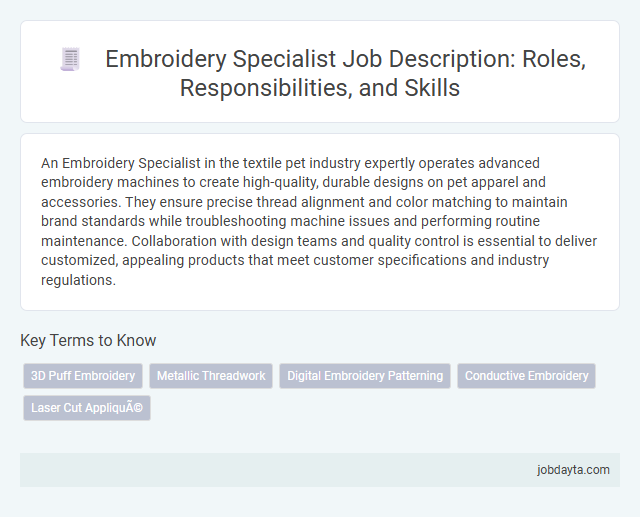 Embroidery Specialist Job Description: Roles, Responsibilities, and Skills

An Embroidery Specialist in the textile pet industry expertly operates advanced embroidery machines to create high-quality, durable designs on pet apparel and accessories. They ensure precise thread alignment and color matching to maintain brand standards while troubleshooting machine issues and performing routine maintenance. Collaboration with design teams and quality control is essential to deliver customized, appealing products that meet customer specifications and industry regulations.

Key Terms to Know

3D Puff Embroidery
Metallic Threadwork
Digital Embroidery Patterning
Conductive Embroidery
Laser Cut AppliquÃ©

jobdayta.com