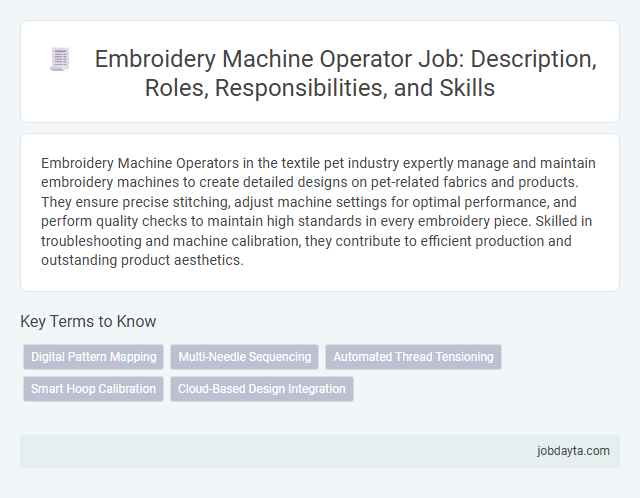 Embroidery Machine Operator Job: Description, Roles, Responsibilities, and Skills

Embroidery Machine Operators in the textile pet industry expertly manage and maintain embroidery machines to create detailed designs on pet-related fabrics and products. They ensure precise stitching, adjust machine settings for optimal performance, and perform quality checks to maintain high standards in every embroidery piece. Skilled in troubleshooting and machine calibration, they contribute to efficient production and outstanding product aesthetics.

Key Terms to Know

Digital Pattern Mapping

Multi-Needle Sequencing

Automated Thread Tensioning

Smart Hoop Calibration

Cloud-Based Design Integration

jobdayta.com