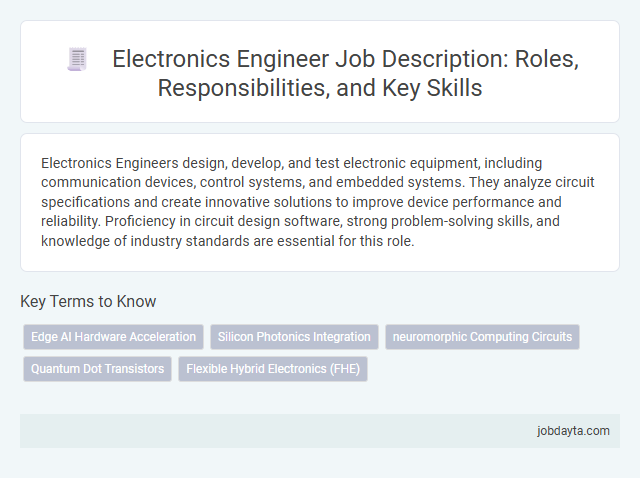 Electronics Engineer Job Description: Roles, Responsibilities, and Key Skills

Electronics Engineers design, develop, and test electronic equipment, including communication devices, control systems, and embedded systems. They analyze circuit specifications and create innovative solutions to improve device performance and reliability. Proficiency in circuit design software, strong problem-solving skills, and knowledge of industry standards are essential for this role.

Key Terms to Know

Edge AI Hardware Acceleration

Silicon Photonics Integration

neuromorphic Computing Circuits

Quantum Dot Transistors

Flexible Hybrid Electronics (FHE)

jobdayta.com