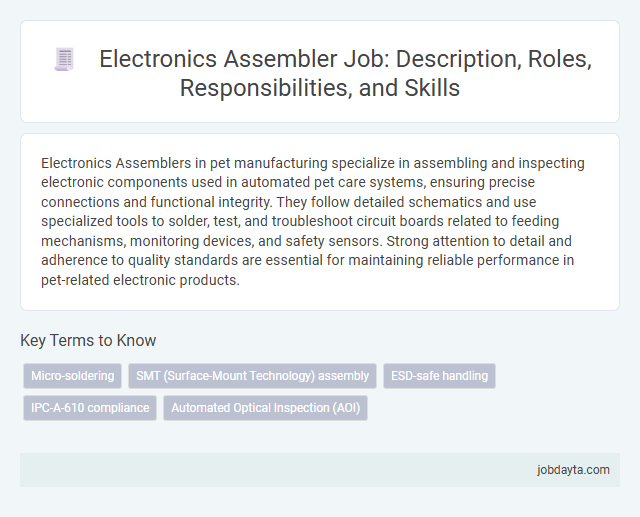 Electronics Assembler Job: Description, Roles, Responsibilities, and Skills

Electronics Assemblers in pet manufacturing specialize in assembling and inspecting electronic components used in automated pet care systems, ensuring precise connections and functional integrity. They follow detailed schematics and use specialized tools to solder, test, and troubleshoot circuit boards related to feeding mechanisms, monitoring devices, and safety sensors. Strong attention to detail and adherence to quality standards are essential for maintaining reliable performance in pet-related electronic products.

Key Terms to Know

Micro-soldering

SMT (Surface-Mount Technology) assembly

ESD-safe handling

IPC-A-610 compliance

Automated Optical Inspection (AOI)

jobdayta.com