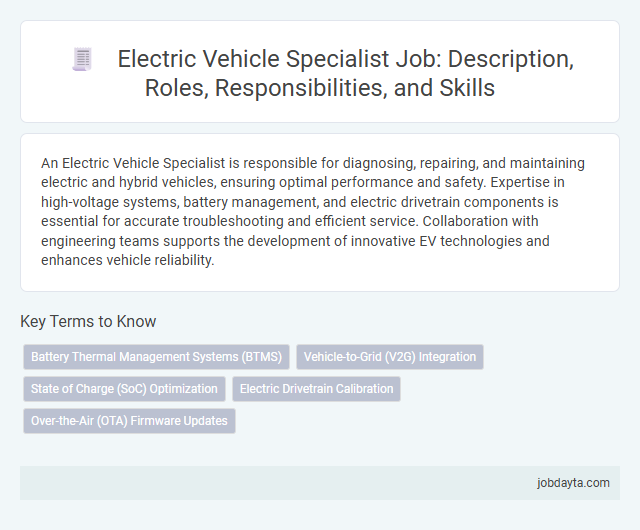 Electric Vehicle Specialist Job: Description, Roles, Responsibilities, and Skills

An Electric Vehicle Specialist is responsible for diagnosing, repairing, and maintaining electric and hybrid vehicles, ensuring optimal performance and safety. Expertise in high-voltage systems, battery management, and electric drivetrain components is essential for accurate troubleshooting and efficient service. Collaboration with engineering teams supports the development of innovative EV technologies and enhances vehicle reliability.

Key Terms to Know

Battery Thermal Management Systems (BTMS)

Vehicle-to-Grid (V2G) Integration

State of Charge (SoC) Optimization

Electric Drivetrain Calibration

Over-the-Air (OTA) Firmware Updates

jobdayta.com