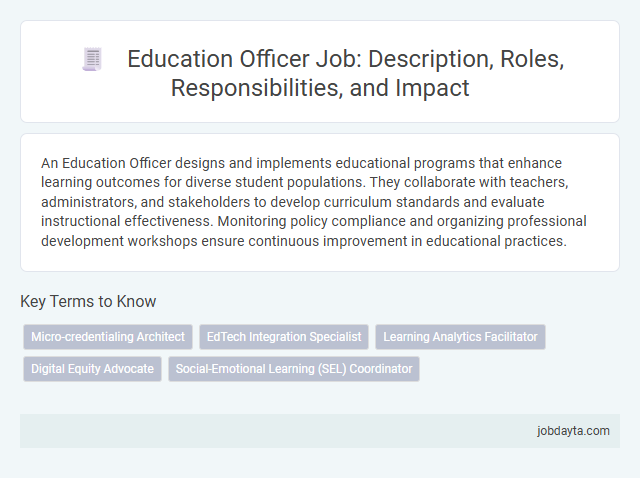 Education Officer Job: Description, Roles, Responsibilities, and Impact

An Education Officer designs and implements educational programs that enhance learning outcomes for diverse student populations. They collaborate with teachers, administrators, and stakeholders to develop curriculum standards and evaluate instructional effectiveness. Monitoring policy compliance and organizing professional development workshops ensure continuous improvement in educational practices.

Key Terms to Know

Micro-credentialing Architect

EdTech Integration Specialist

Learning Analytics Facilitator

Digital Equity Advocate

Social-Emotional Learning (SEL) Coordinator

jobdayta.com