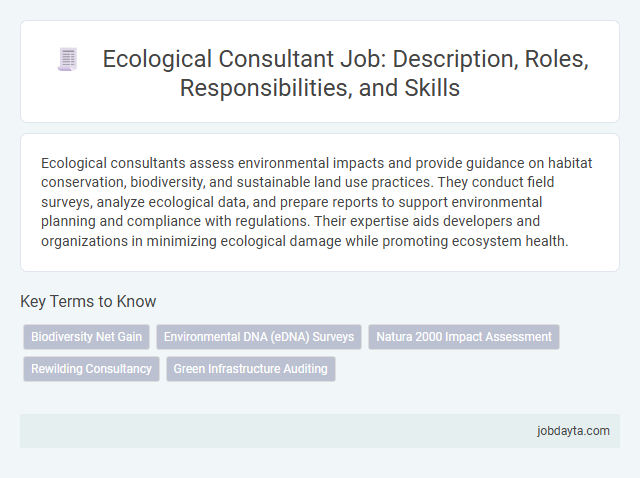 Ecological Consultant Job: Description, Roles, Responsibilities, and Skills

Ecological consultants assess environmental impacts and provide guidance on habitat conservation, biodiversity, and sustainable land use practices. They conduct field surveys, analyze ecological data, and prepare reports to support environmental planning and compliance with regulations. Their expertise aids developers and organizations in minimizing ecological damage while promoting ecosystem health.

Key Terms to Know

Biodiversity Net Gain
Environmental DNA (eDNA) Surveys
Natura 2000 Impact Assessment
Rewilding Consultancy
Green Infrastructure Auditing

jobdayta.com