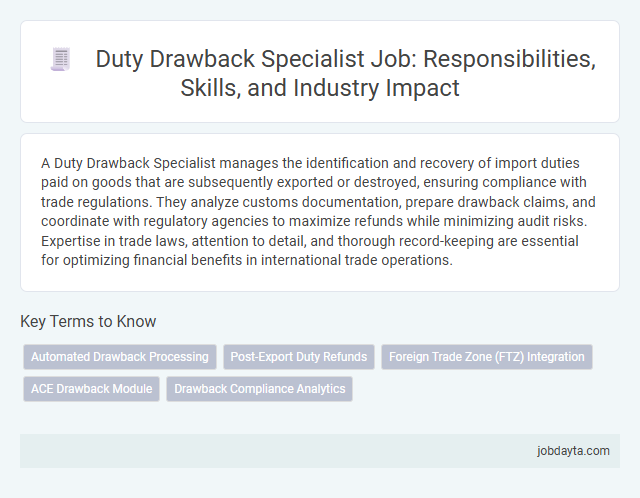 Duty Drawback Specialist Job: Responsibilities, Skills, and Industry Impact

A Duty Drawback Specialist manages the identification and recovery of import duties paid on goods that are subsequently exported or destroyed, ensuring compliance with trade regulations. They analyze customs documentation, prepare drawback claims, and coordinate with regulatory agencies to maximize refunds while minimizing audit risks. Expertise in trade laws, attention to detail, and thorough record-keeping are essential for optimizing financial benefits in international trade operations.

Key Terms to Know

Automated Drawback Processing

Post-Export Duty Refunds

Foreign Trade Zone (FTZ) Integration

ACE Drawback Module

Drawback Compliance Analytics

jobdayta.com