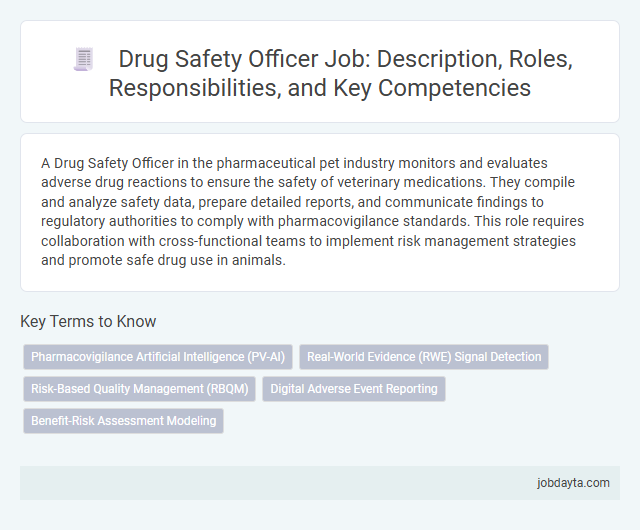 Drug Safety Officer Job: Description, Roles, Responsibilities, and Key Competencies

A Drug Safety Officer in the pharmaceutical pet industry monitors and evaluates adverse drug reactions to ensure the safety of veterinary medications. They compile and analyze safety data, prepare detailed reports, and communicate findings to regulatory authorities to comply with pharmacovigilance standards. This role requires collaboration with cross-functional teams to implement risk management strategies and promote safe drug use in animals.

Key Terms to Know

Pharmacovigilance Artificial Intelligence (PV-AI)

Real-World Evidence (RWE) Signal Detection

Risk-Based Quality Management (RBQM)

Digital Adverse Event Reporting

Benefit-Risk Assessment Modeling

jobdayta.com