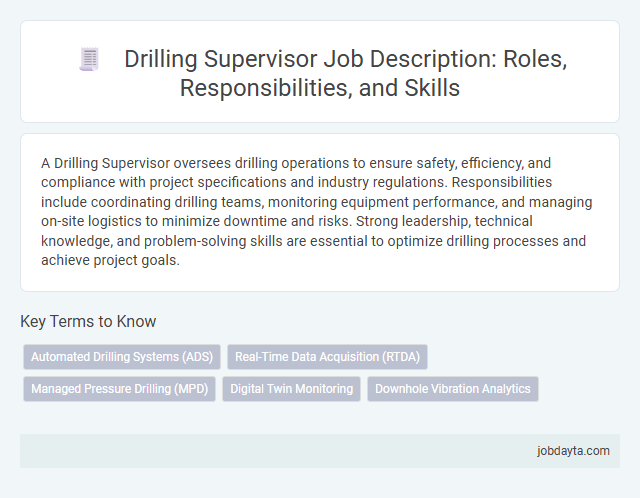 Drilling Supervisor Job Description: Roles, Responsibilities, and Skills

A Drilling Supervisor oversees drilling operations to ensure safety, efficiency, and compliance with project specifications and industry regulations. Responsibilities include coordinating drilling teams, monitoring equipment performance, and managing on-site logistics to minimize downtime and risks. Strong leadership, technical knowledge, and problem-solving skills are essential to optimize drilling processes and achieve project goals.

Key Terms to Know

Automated Drilling Systems (ADS)
Real-Time Data Acquisition (RTDA)
Managed Pressure Drilling (MPD)
Digital Twin Monitoring
Downhole Vibration Analytics

jobdayta.com