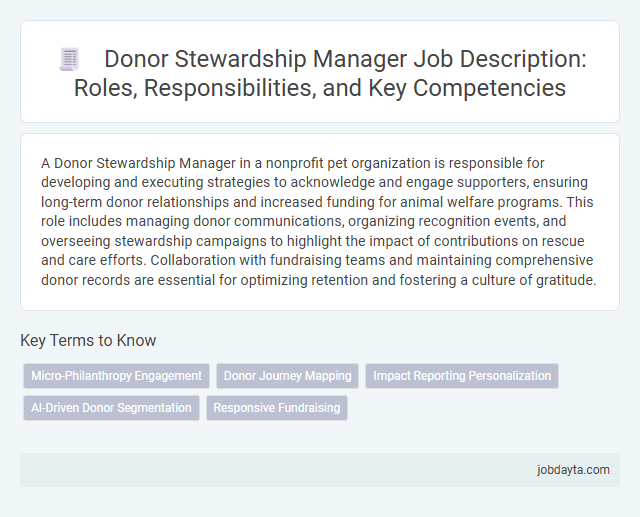 Donor Stewardship Manager Job Description: Roles, Responsibilities, and Key Competencies

A Donor Stewardship Manager in a nonprofit pet organization is responsible for developing and executing strategies to acknowledge and engage supporters, ensuring long-term donor relationships and increased funding for animal welfare programs. This role includes managing donor communications, organizing recognition events, and overseeing stewardship campaigns to highlight the impact of contributions on rescue and care efforts. Collaboration with fundraising teams and maintaining comprehensive donor records are essential for optimizing retention and fostering a culture of gratitude.

Key Terms to Know

Micro-Philanthropy Engagement

Donor Journey Mapping

Impact Reporting Personalization

AI-Driven Donor Segmentation

Responsive Fundraising

jobdayta.com