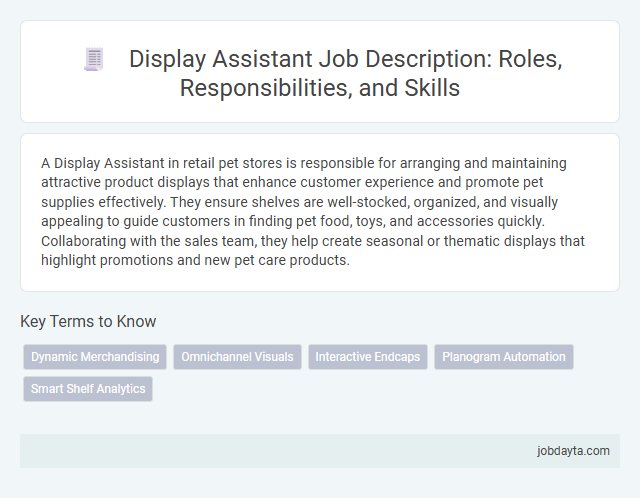 Display Assistant Job Description: Roles, Responsibilities, and Skills

A Display Assistant in retail pet stores is responsible for arranging and maintaining attractive product displays that enhance customer experience and promote pet supplies effectively. They ensure shelves are well-stocked, organized, and visually appealing to guide customers in finding pet food, toys, and accessories quickly. Collaborating with the sales team, they help create seasonal or thematic displays that highlight promotions and new pet care products.

Key Terms to Know

Dynamic Merchandising

Omnichannel Visuals

Interactive Endcaps

Planogram Automation

Smart Shelf Analytics

jobdayta.com