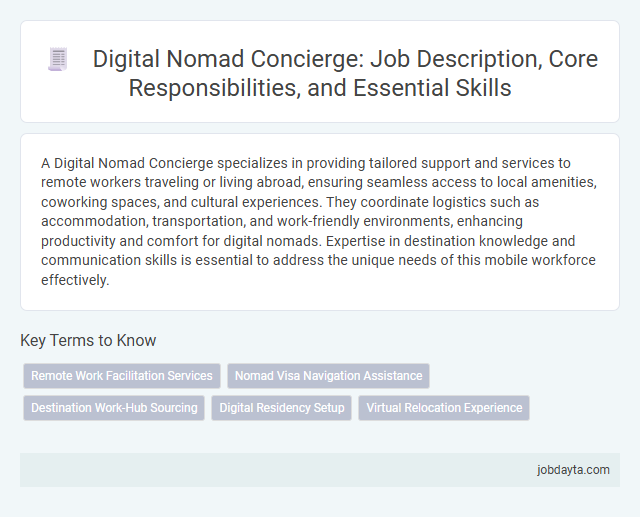 Digital Nomad Concierge: Job Description, Core Responsibilities, and Essential Skills

A Digital Nomad Concierge specializes in providing tailored support and services to remote workers traveling or living abroad, ensuring seamless access to local amenities, coworking spaces, and cultural experiences. They coordinate logistics such as accommodation, transportation, and work-friendly environments, enhancing productivity and comfort for digital nomads. Expertise in destination knowledge and communication skills is essential to address the unique needs of this mobile workforce effectively.

Key Terms to Know

Remote Work Facilitation Services

Nomad Visa Navigation Assistance

Destination Work-Hub Sourcing

Digital Residency Setup

Virtual Relocation Experience

jobdayta.com