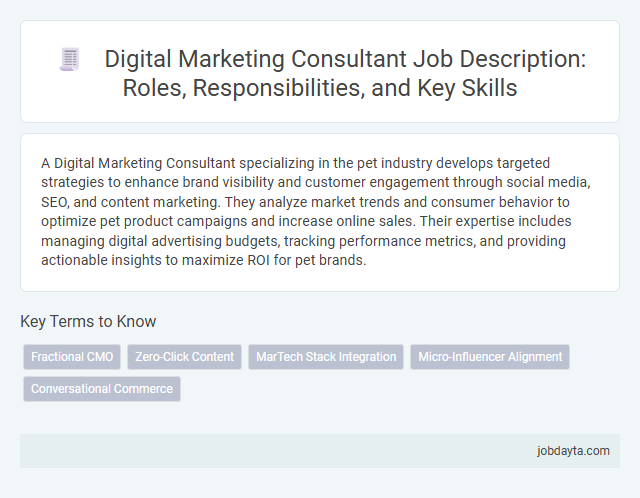 Digital Marketing Consultant Job Description: Roles, Responsibilities, and Key Skills

A Digital Marketing Consultant specializing in the pet industry develops targeted strategies to enhance brand visibility and customer engagement through social media, SEO, and content marketing. They analyze market trends and consumer behavior to optimize pet product campaigns and increase online sales. Their expertise includes managing digital advertising budgets, tracking performance metrics, and providing actionable insights to maximize ROI for pet brands.

Key Terms to Know

Fractional CMO

Zero-Click Content

MarTech Stack Integration

Micro-Influencer Alignment

Conversational Commerce

jobdayta.com