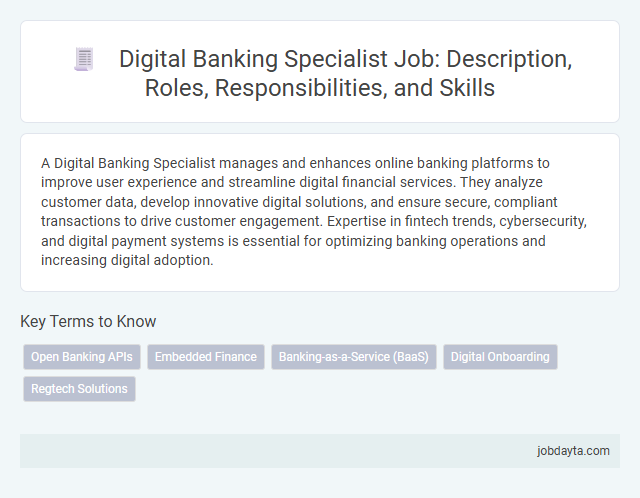 Digital Banking Specialist Job: Description, Roles, Responsibilities, and Skills

A Digital Banking Specialist manages and enhances online banking platforms to improve user experience and streamline digital financial services. They analyze customer data, develop innovative digital solutions, and ensure secure, compliant transactions to drive customer engagement. Expertise in fintech trends, cybersecurity, and digital payment systems is essential for optimizing banking operations and increasing digital adoption.

Key Terms to Know

Open Banking APIs
Embedded Finance
Banking-as-a-Service (BaaS)
Digital Onboarding
Regtech Solutions

jobdayta.com