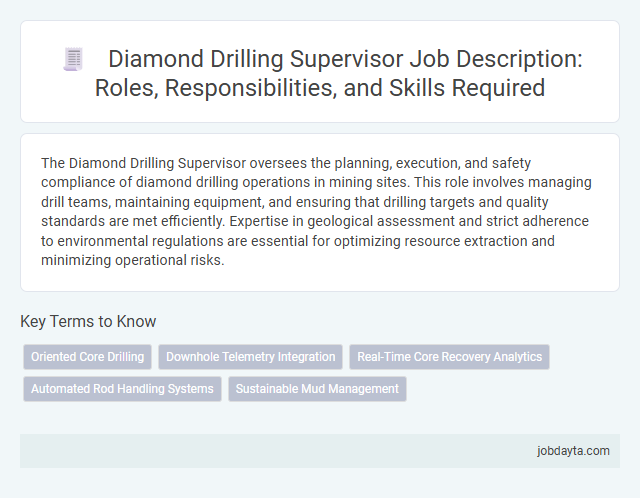 Diamond Drilling Supervisor Job Description: Roles, Responsibilities, and Skills Required

The Diamond Drilling Supervisor oversees the planning, execution, and safety compliance of diamond drilling operations in mining sites. This role involves managing drill teams, maintaining equipment, and ensuring that drilling targets and quality standards are met efficiently. Expertise in geological assessment and strict adherence to environmental regulations are essential for optimizing resource extraction and minimizing operational risks.

Key Terms to Know

Oriented Core Drilling

Downhole Telemetry Integration

Real-Time Core Recovery Analytics

Automated Rod Handling Systems

Sustainable Mud Management

jobdayta.com