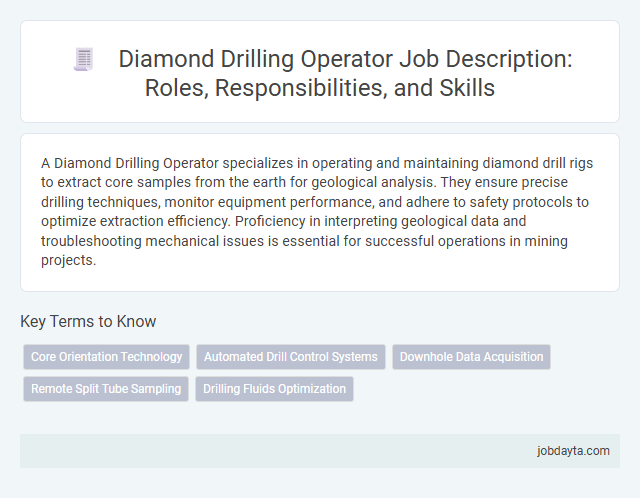 Diamond Drilling Operator Job Description: Roles, Responsibilities, and Skills

A Diamond Drilling Operator specializes in operating and maintaining diamond drill rigs to extract core samples from the earth for geological analysis. They ensure precise drilling techniques, monitor equipment performance, and adhere to safety protocols to optimize extraction efficiency. Proficiency in interpreting geological data and troubleshooting mechanical issues is essential for successful operations in mining projects.

Key Terms to Know

Core Orientation Technology
Automated Drill Control Systems
Downhole Data Acquisition
Remote Split Tube Sampling
Drilling Fluids Optimization

jobdayta.com