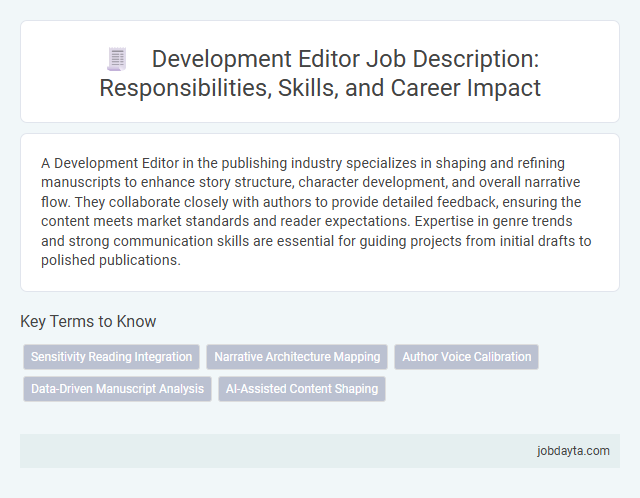 Development Editor Job Description: Responsibilities, Skills, and Career Impact

A Development Editor in the publishing industry specializes in shaping and refining manuscripts to enhance story structure, character development, and overall narrative flow. They collaborate closely with authors to provide detailed feedback, ensuring the content meets market standards and reader expectations. Expertise in genre trends and strong communication skills are essential for guiding projects from initial drafts to polished publications.

Key Terms to Know

Sensitivity Reading Integration

Narrative Architecture Mapping

Author Voice Calibration

Data-Driven Manuscript Analysis

AI-Assisted Content Shaping

jobdayta.com