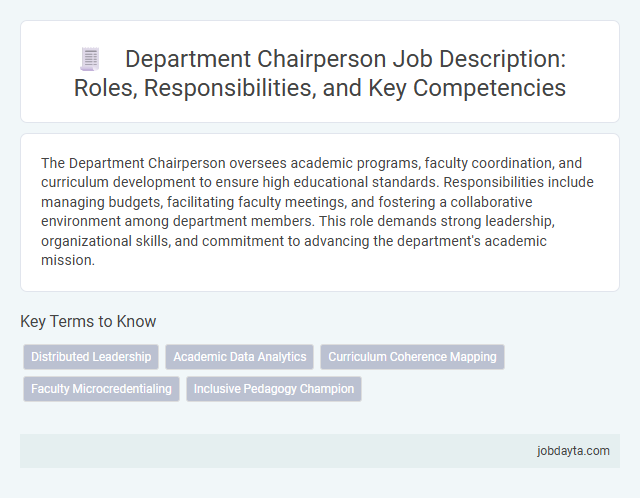 Department Chairperson Job Description: Roles, Responsibilities, and Key Competencies

The Department Chairperson oversees academic programs, faculty coordination, and curriculum development to ensure high educational standards. Responsibilities include managing budgets, facilitating faculty meetings, and fostering a collaborative environment among department members. This role demands strong leadership, organizational skills, and commitment to advancing the department's academic mission.

Key Terms to Know

Distributed Leadership
Academic Data Analytics
Curriculum Coherence Mapping
Faculty Microcredentialing
Inclusive Pedagogy Champion

jobdayta.com